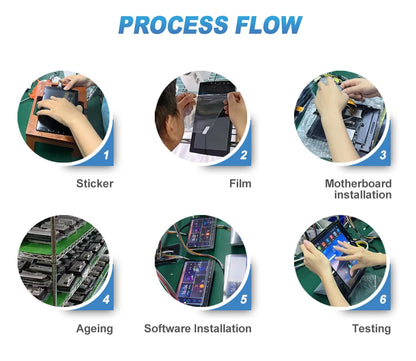 PROCESS FLOW

1

Sticker

2

Film

3

Motherboard installation

4

Ageing

5

Software Installation

6

Testing