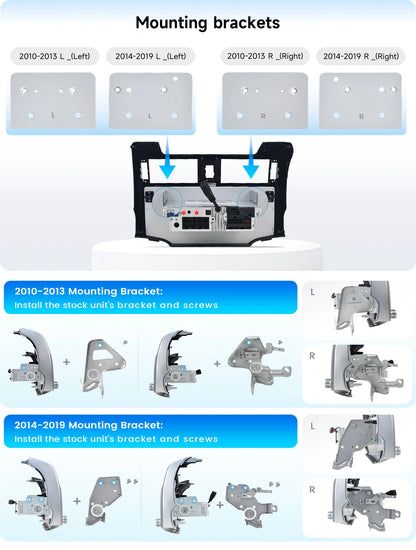 Mounting brackets

2010-2013 L _(Left)

2014-2019 L _(Left)

2010-2013 R _(Right)

2014-2019 R _(Right)

L

L

R

R

2010-2013 Mounting Bracket:
Install the stock unit's bracket and screws

L

R

+

+

2014-2019 Mounting Bracket:
Install the stock unit's bracket and screws

L

R

+

+